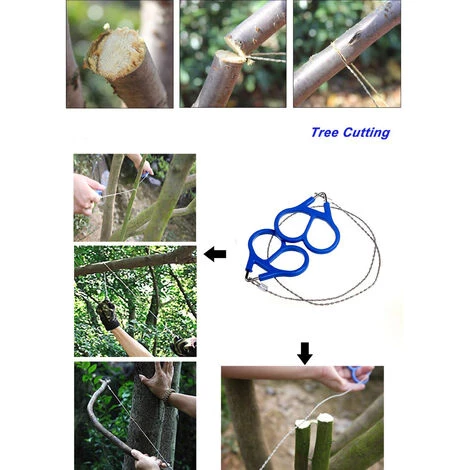 Tree Cutting