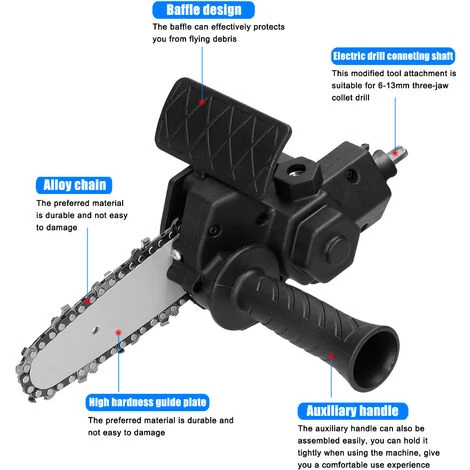 Baffle design
The baffle can effectively protects you from flying debris

Electric drill conneting shaft
This modified tool attachment is suitable for 6-13mm three-jaw collet drill

Alloy chain
The preferred material is durable and not easy to damage

High hardness guide plate
The preferred material is durable and not easy to damage

Auxiliary handle
The auxiliary handle can also be assembled easily, you can hold it tightly when using the machine, give you a comfortable use experience