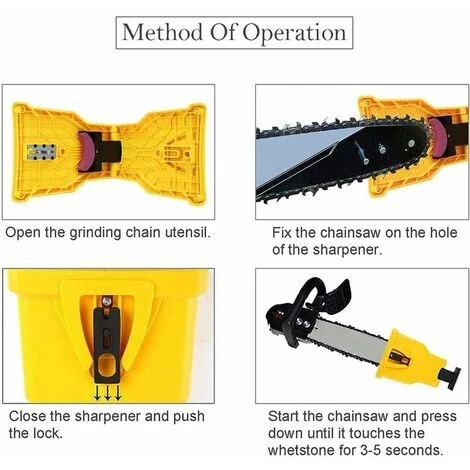 Method Of Operation

Open the grinding chain utensil.

Fix the chainsaw on the hole of the sharpener.

Close the sharpener and push the lock.

Start the chainsaw and press down until it touches the whetstone for 3-5 seconds.