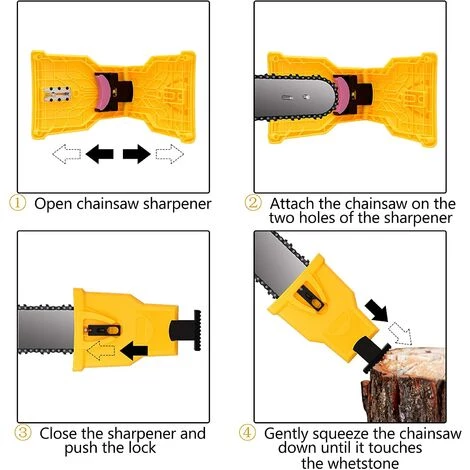 ① Open chainsaw sharpener

② Attach the chainsaw on the two holes of the sharpener

③ Close the sharpener and push the lock

④ Gently squeeze the chainsaw down until it touches the whetstone