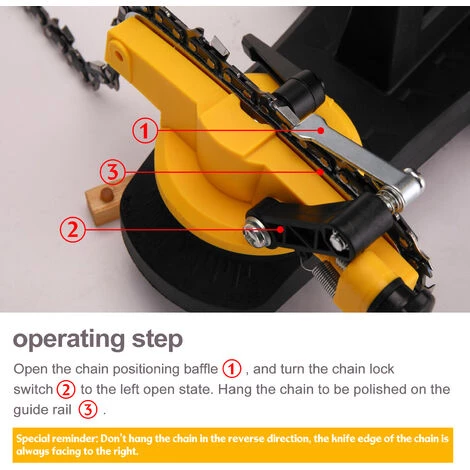 1
3
2

operating step

Open the chain positioning baffle 1 , and turn the chain lock switch 2 to the left open state. Hang the chain to be polished on the guide rail 3 .

Special reminder: Don't hang the chain in the reverse direction, the knife edge of the chain is always facing to the right.